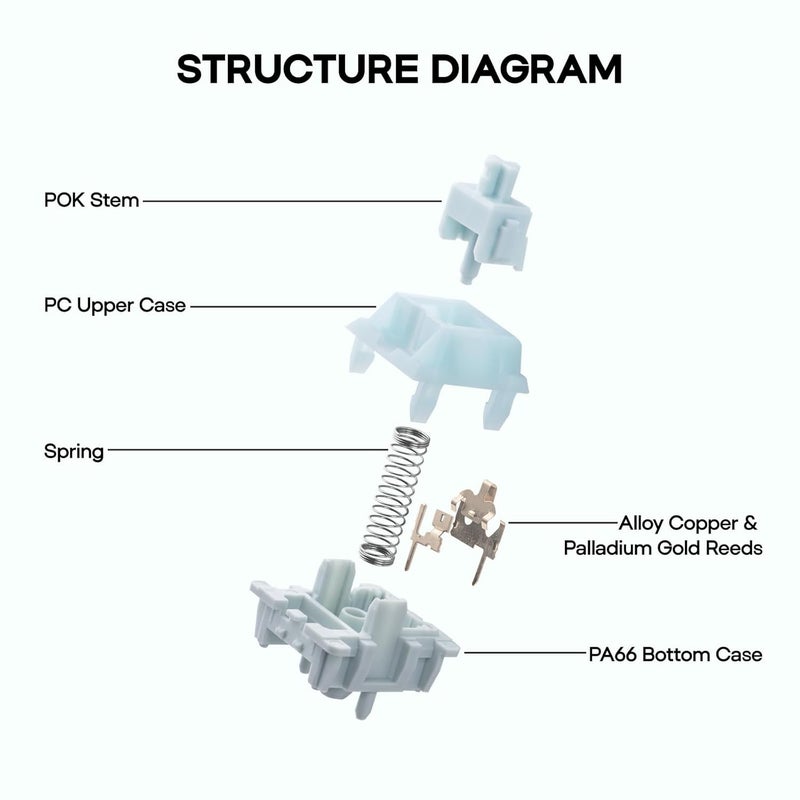 STRUCTURE DIAGRAM

POK Stem

PC Upper Case

Spring

Alloy Copper & Palladium Gold Reeds

PA66 Bottom Case